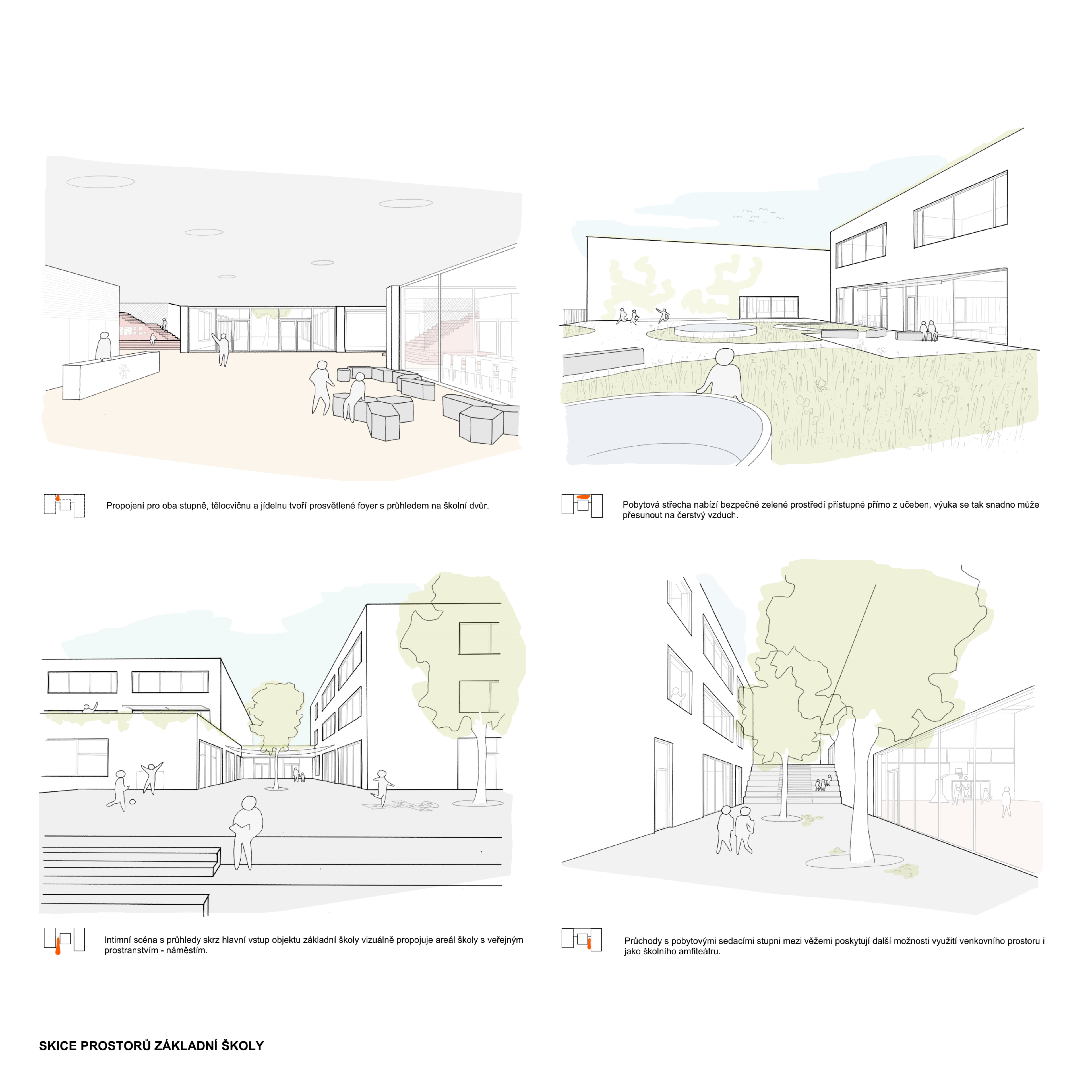 Propojení pro oba stupně, tělocvičnu a jídelnu tvoří prosvětlené foyer s průhledem na školní dvůr.

Pobytová střecha nabízí bezpečné zelené prostředí přístupné přímo z učeben, výuka se tak snadno může přesunout na čerstvý vzduch.

Intimní scéna s průhledy skrz hlavní vstup objektu základní školy vizuálně propojuje areál školy s veřejným prostranstvím - náměstím.

Průchody s pobytovými sedacími stupni mezi věžemi poskytují další možnosti využití venkovního prostoru i jako školního amfiteátru.

SKICE PROSTORŮ ZÁKLADNÍ ŠKOLY